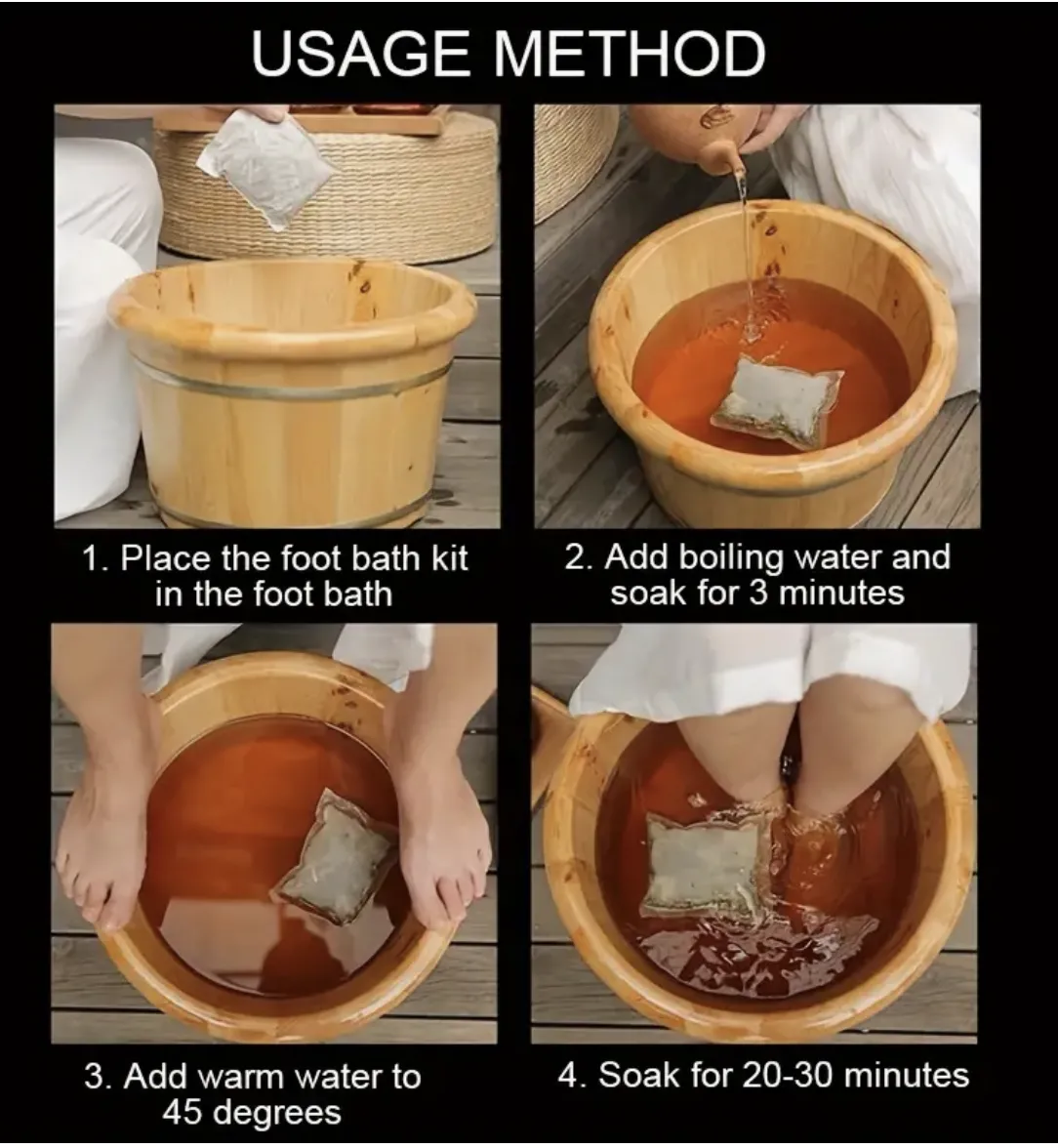 USAGE METHOD

1. Place the foot bath kit in the foot bath

2. Add boiling water and soak for 3 minutes

3. Add warm water to 45 degrees

4. Soak for 20-30 minutes